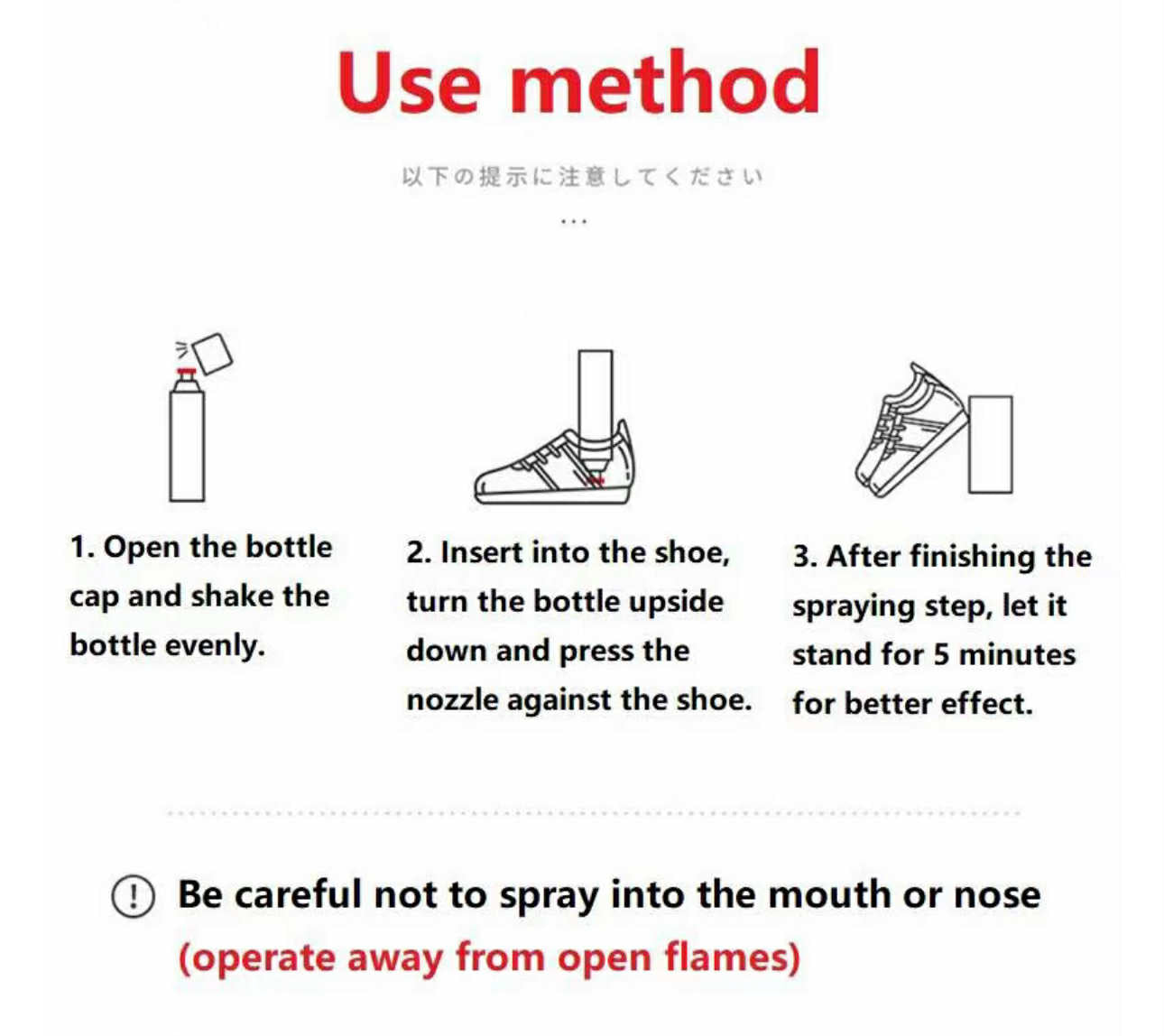 Use method

以下の提示に注意してください

...

1. Open the bottle cap and shake the bottle evenly.

2. Insert into the shoe, turn the bottle upside down and press the nozzle against the shoe.

3. After finishing the spraying step, let it stand for 5 minutes for better effect.

! Be careful not to spray into the mouth or nose (operate away from open flames)