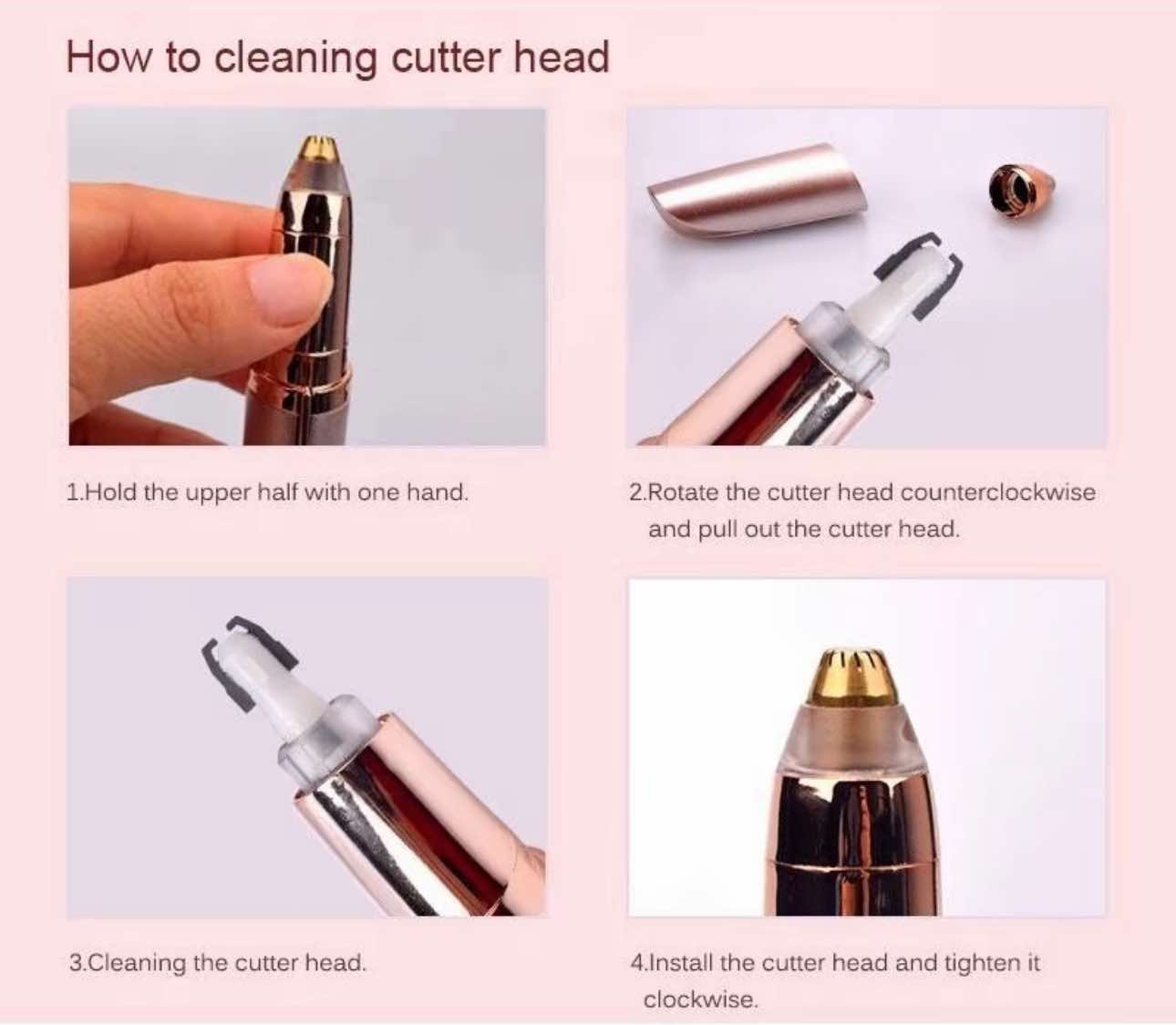 How to cleaning cutter head

1.Hold the upper half with one hand.

2.Rotate the cutter head counterclockwise and pull out the cutter head.

3.Cleaning the cutter head.

4.Install the cutter head and tighten it clockwise.